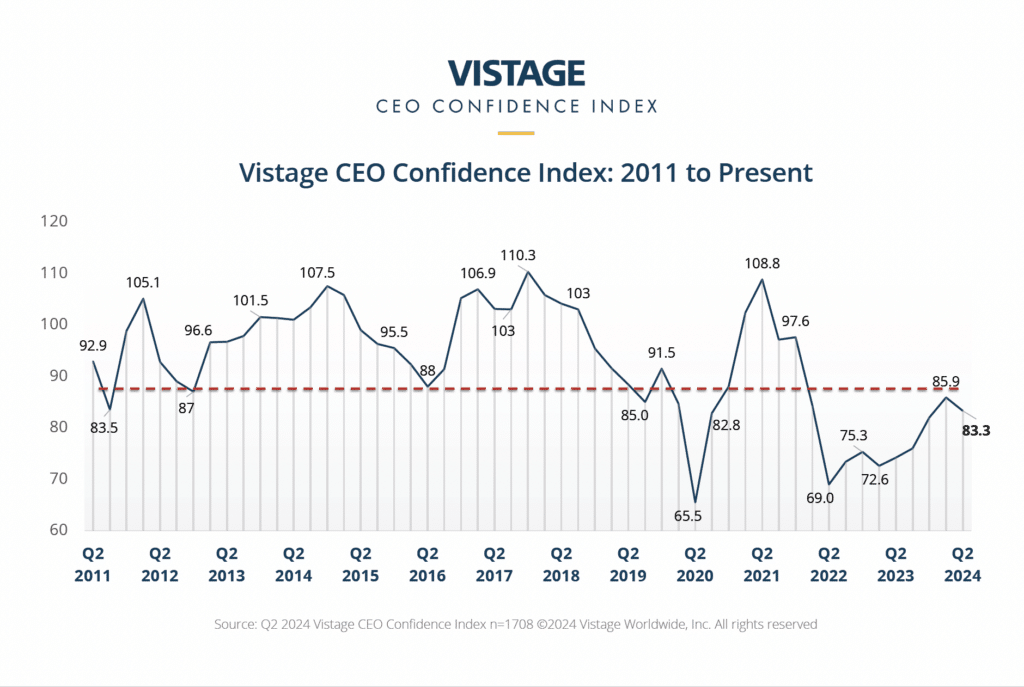 VISTAGE
CEO CONFIDENCE INDEX

Vistage CEO Confidence Index: 2011 to Present

120
110
100
90
80
70
60

92.9
83.5
105.1
87
96.6
101.5
107.5
95.5
88
106.9
103
110.3
103
85.0
91.5
65.5
82.8
108.8
97.6
69.0
75.3
72.6
85.9
83.3

Q2 2011
Q2 2012
Q2 2013
Q2 2014
Q2 2015
Q2 2016
Q2 2017
Q2 2018
Q2 2019
Q2 2020
Q2 2021
Q2 2022
Q2 2023
Q2 2024

Source: Q2 2024 Vistage CEO Confidence Index n=1708 ©2024 Vistage Worldwide, Inc. All rights reserved