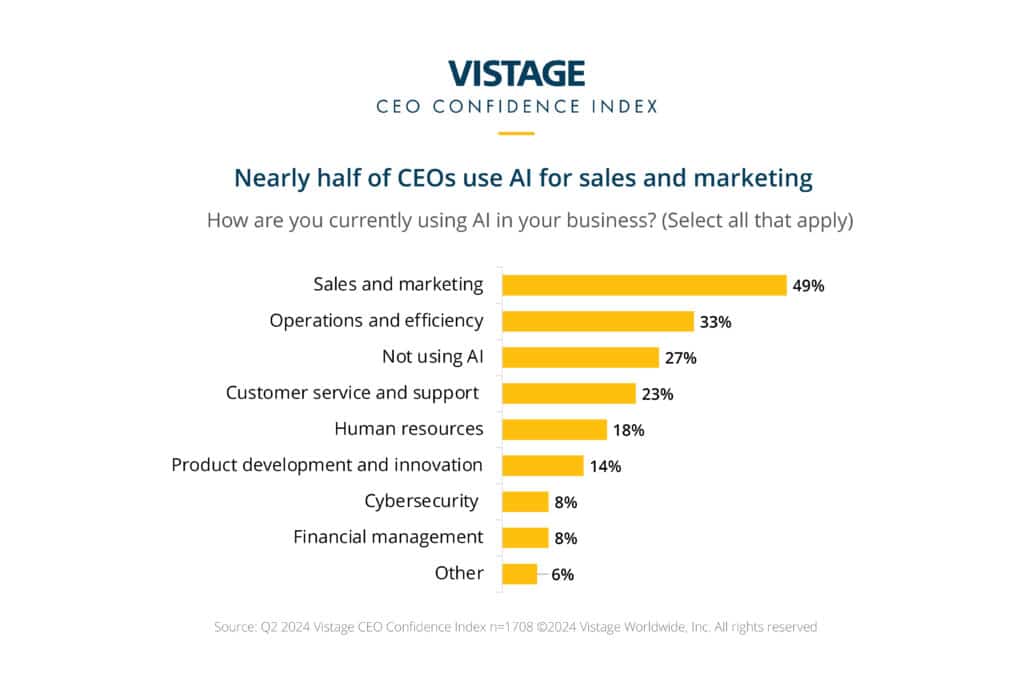 VISTAGE
CEO CONFIDENCE INDEX

Nearly half of CEOs use AI for sales and marketing

How are you currently using AI in your business? (Select all that apply)

Sales and marketing 49%
Operations and efficiency 33%
Not using AI 27%
Customer service and support 23%
Human resources 18%
Product development and innovation 14%
Cybersecurity 8%
Financial management 8%
Other 6%

Source: Q2 2024 Vistage CEO Confidence Index n=1708 ©2024 Vistage Worldwide, Inc. All rights reserved